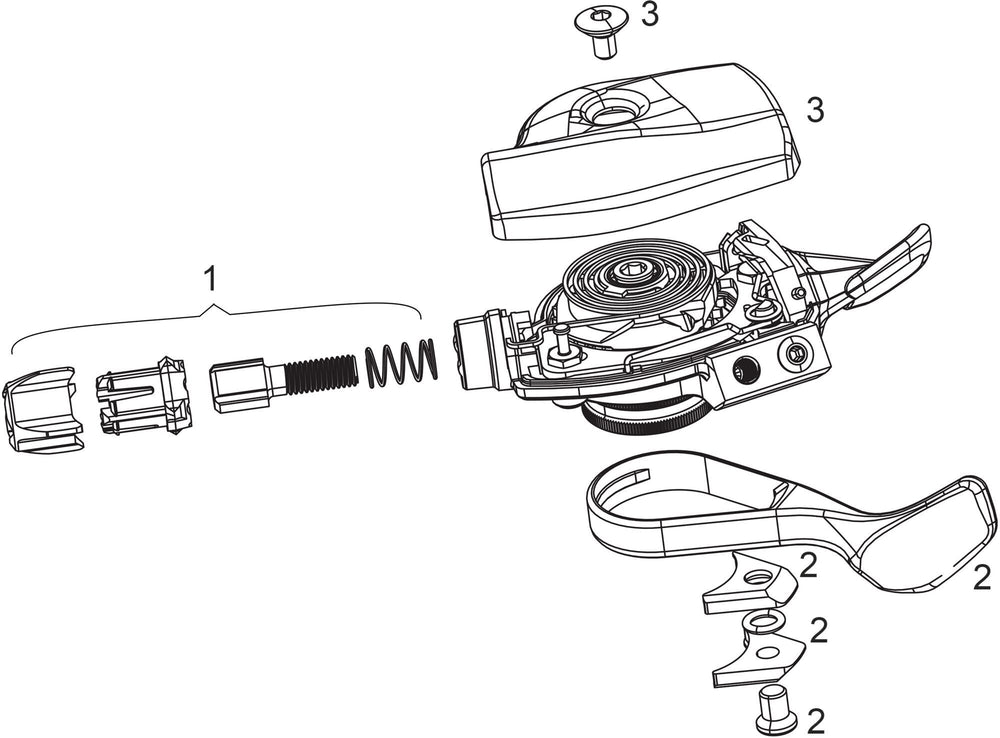 3
3
1
2
2
2
2