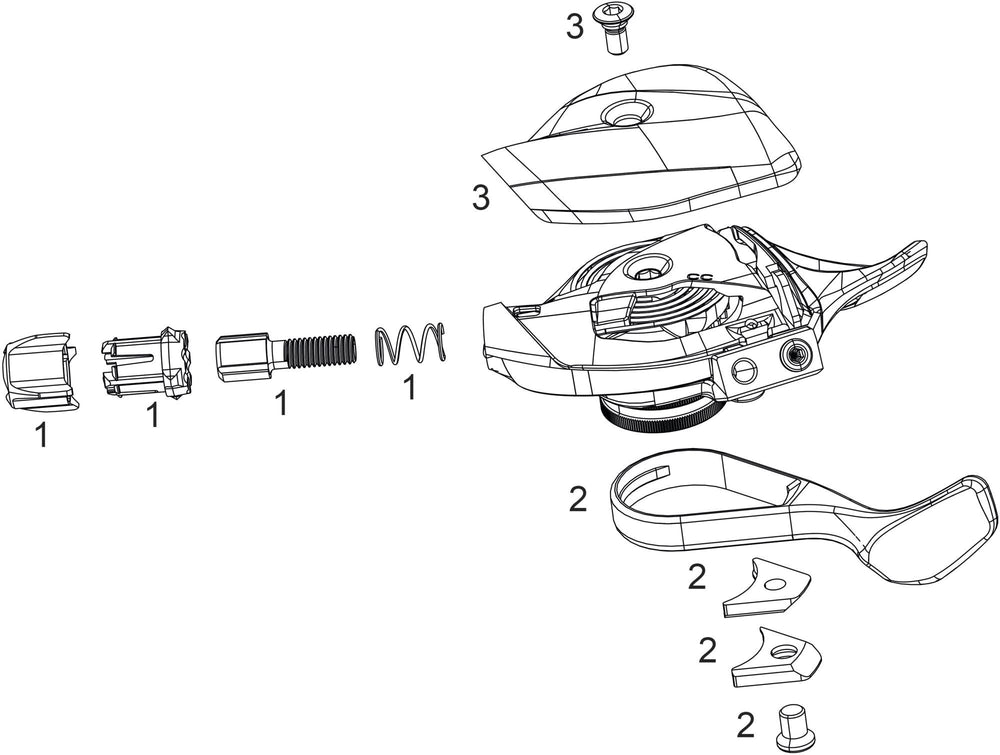 3
3
1
1
1
1
2
2
2
2