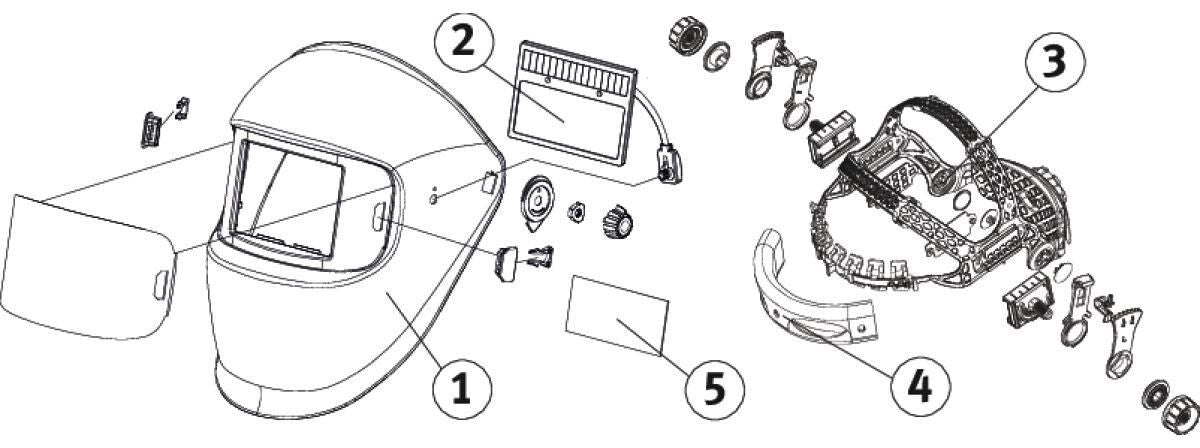 2
3
1
5
4