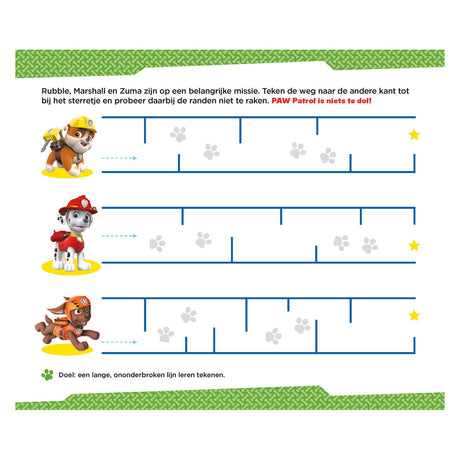 Rubble, Marshall en Zuma zijn op een belangrijke missie. Teken de weg naar de andere kant tot bij het sterretje en probeer daarbij de randen niet te raken. PAW Patrol is niets te dol!

Doel: een lange, ononderbroken lijn leren tekenen.