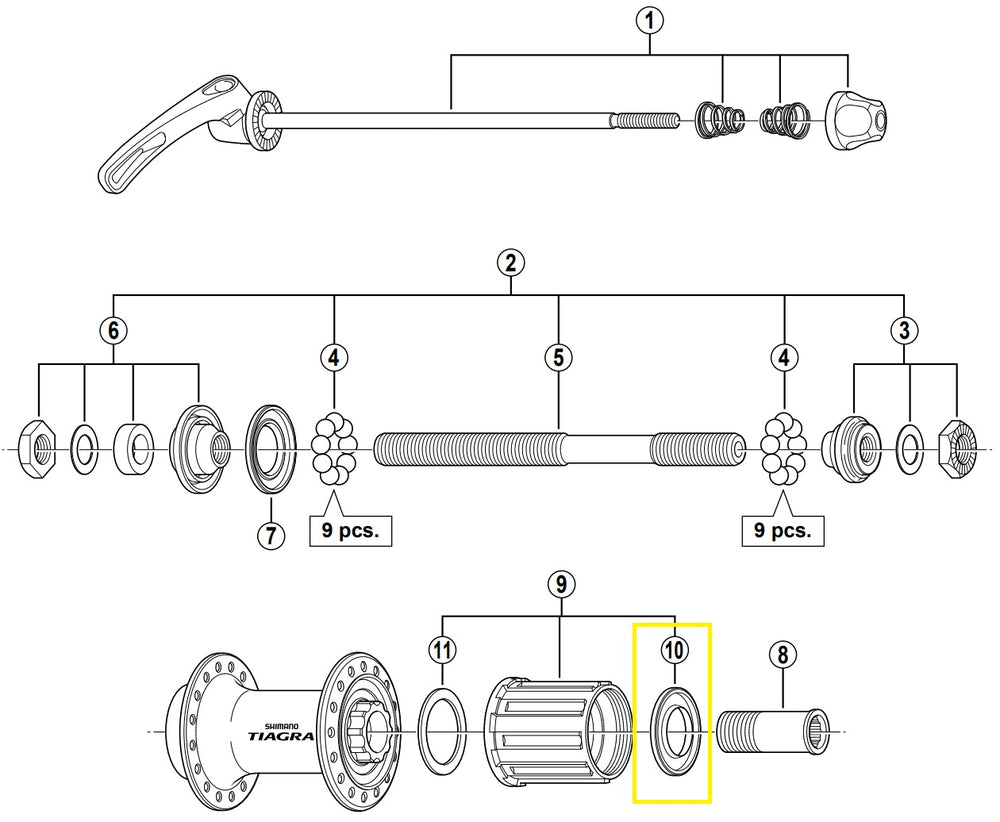 1

2

6

4

5

4

3

7

9 pcs.

9 pcs.

9

11

10

8

SHIMANO
TIAGRA