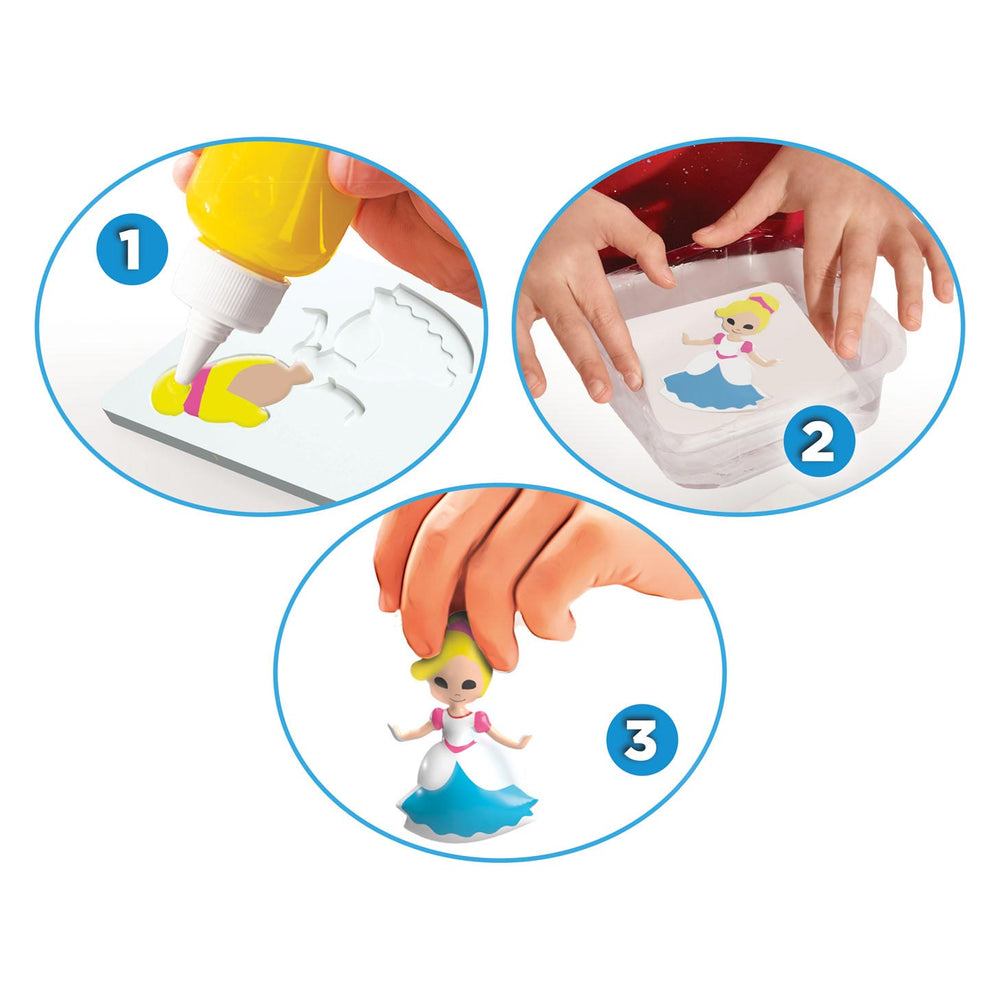 1

2

3