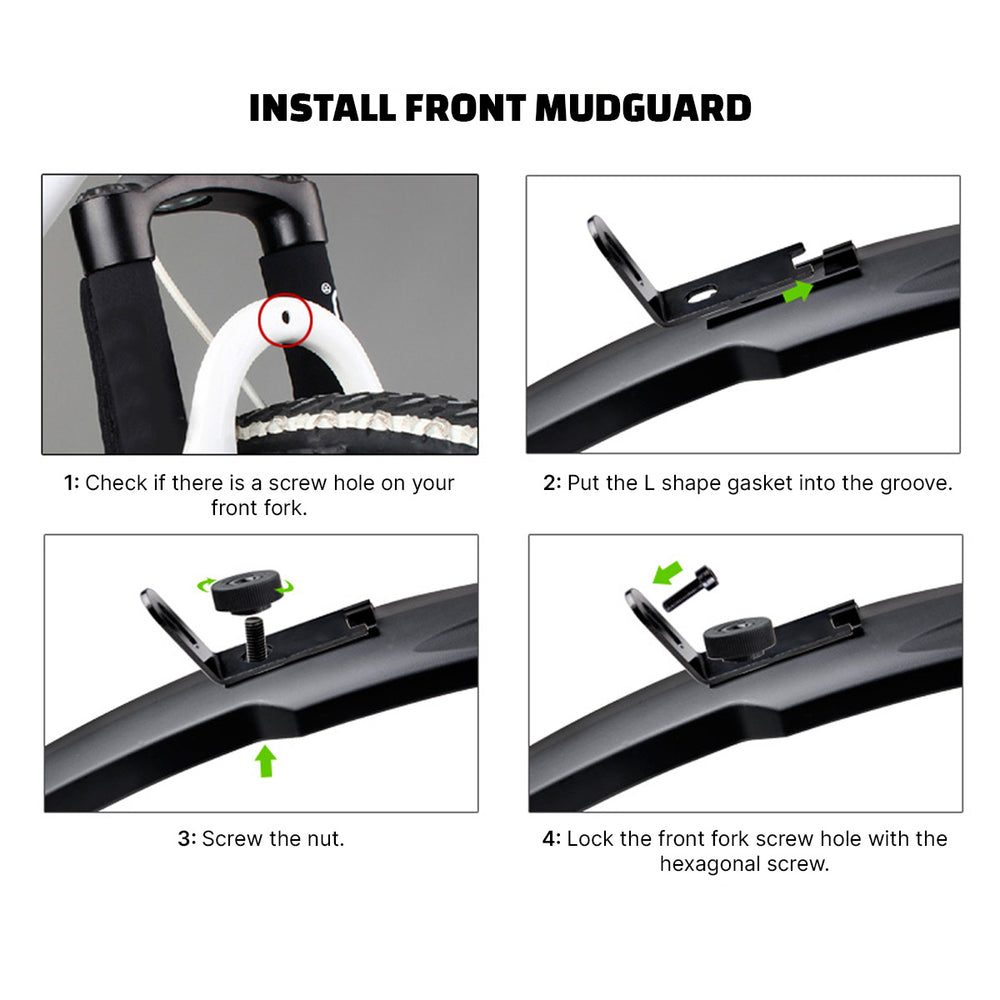 INSTALL FRONT MUDGUARD

1: Check if there is a screw hole on your front fork.

2: Put the L shape gasket into the groove.

3: Screw the nut.

4: Lock the front fork screw hole with the hexagonal screw.