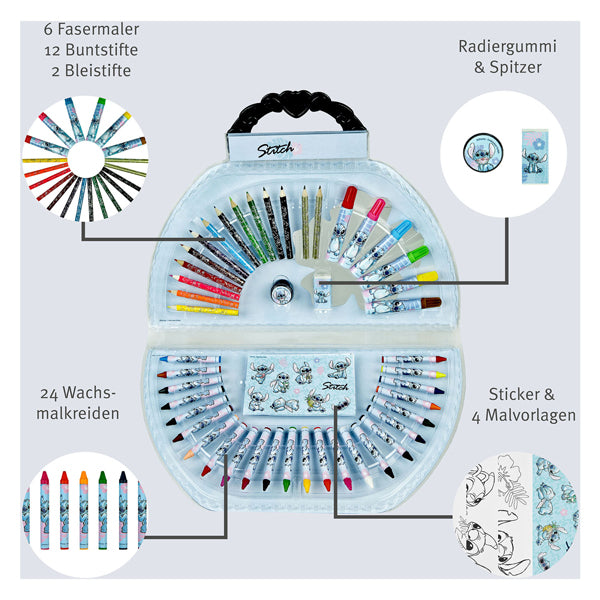 6 Fasermaler
12 Buntstifte
2 Bleistifte

Radiergummi
& Spitzer

Stitch

Stitch

24 Wachsmalkreiden

Sticker &
4 Malvorlagen