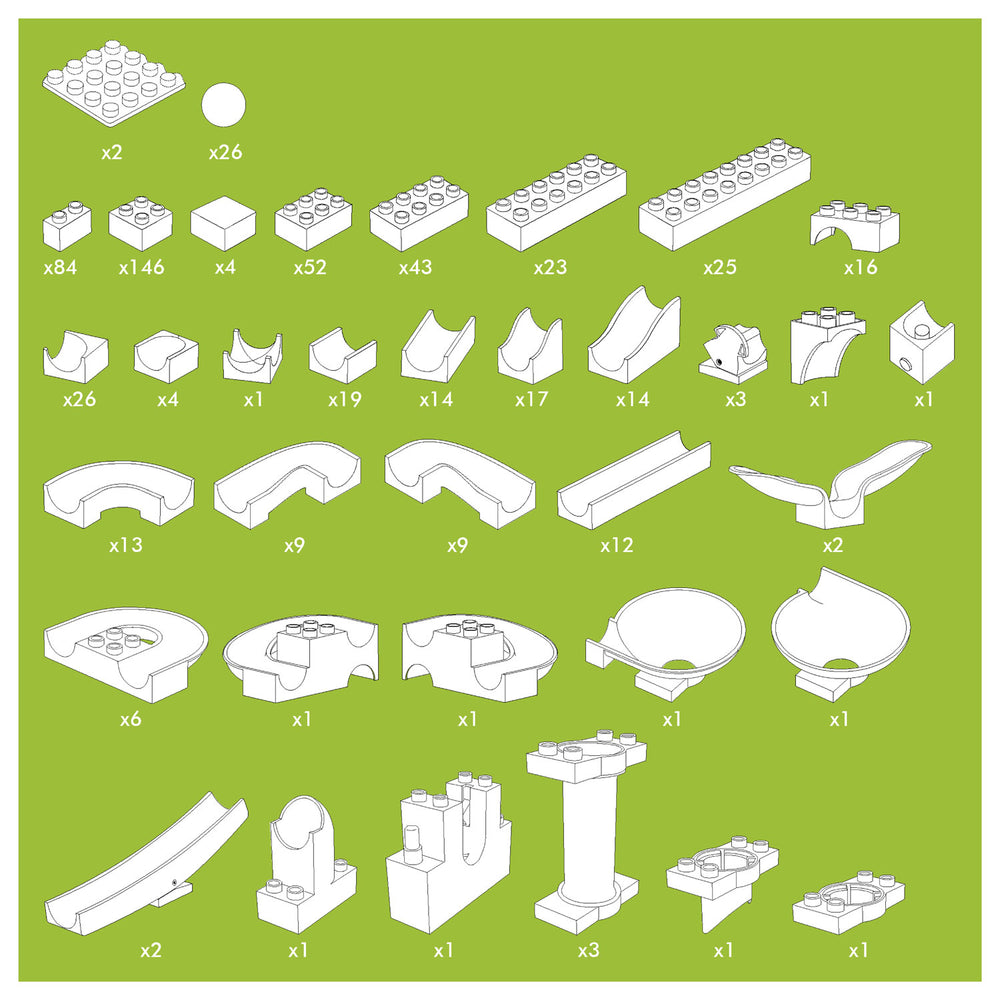 x2 x26

x84 x146 x4 x52 x43 x23 x25 x16

x26 x4 x1 x19 x14 x17 x14 x3 x1 x1

x13 x9 x9 x12 x2

x6 x1 x1 x1 x1

x2 x1 x1 x3 x1 x1