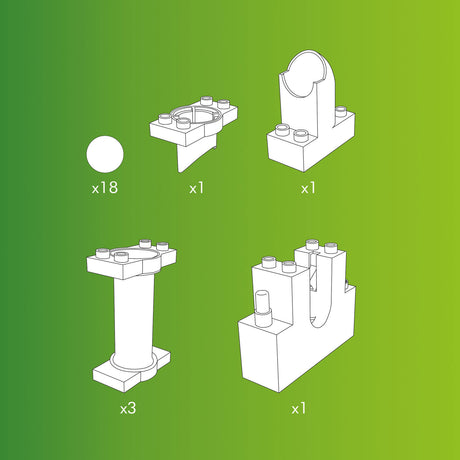 x18

x1

x1

x3

x1