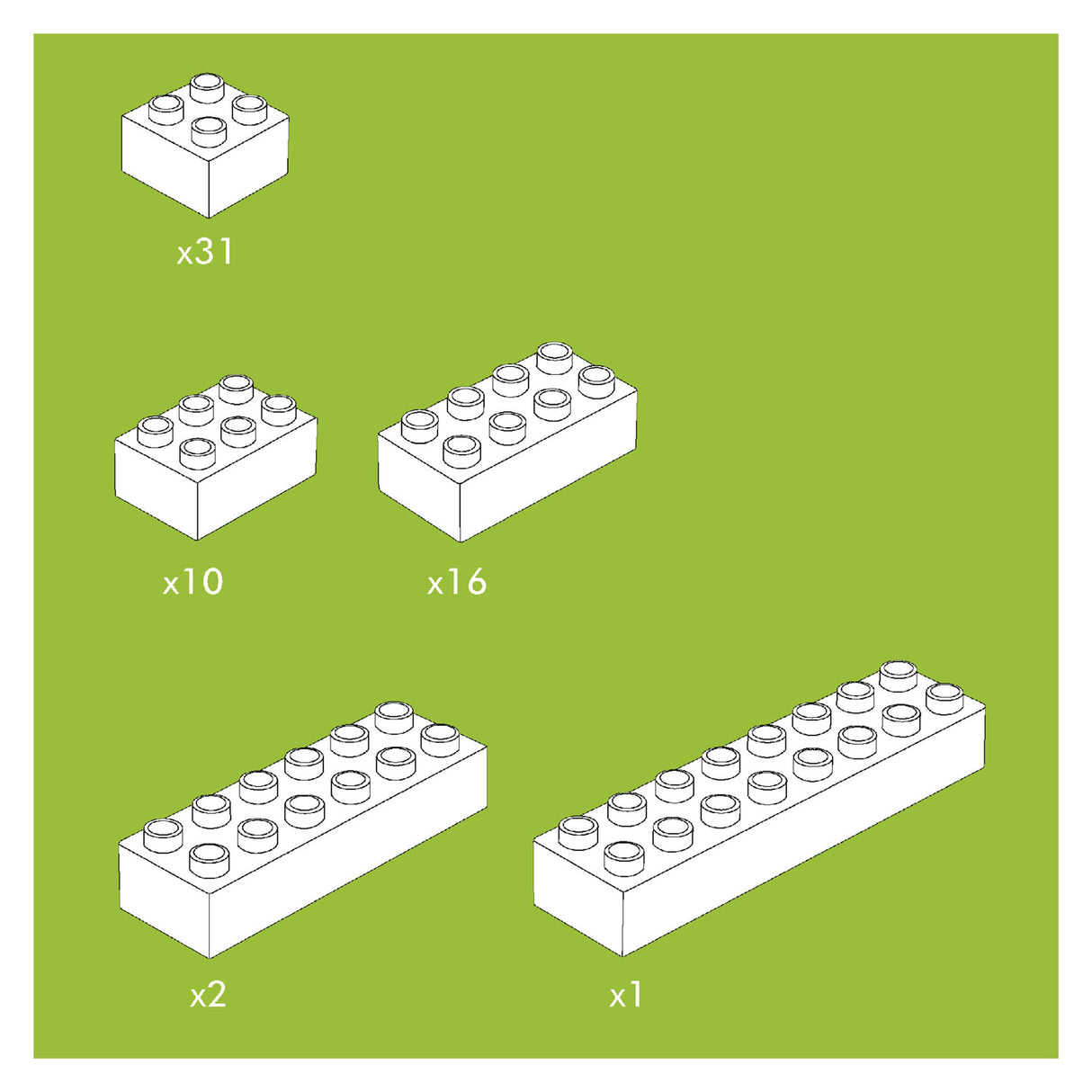 x31

x10

x16

x2

x1