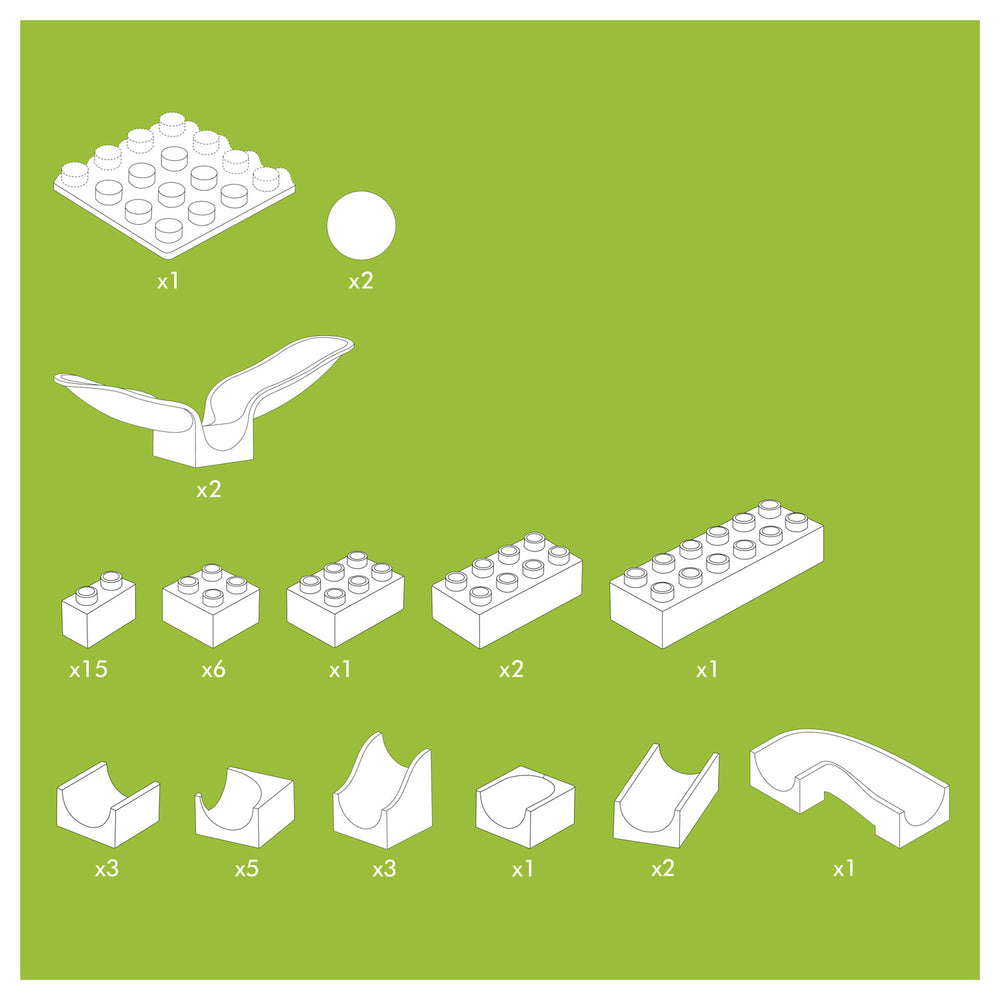 x1
x2
x2
x15
x6
x1
x2
x1
x3
x5
x3
x1
x2
x1