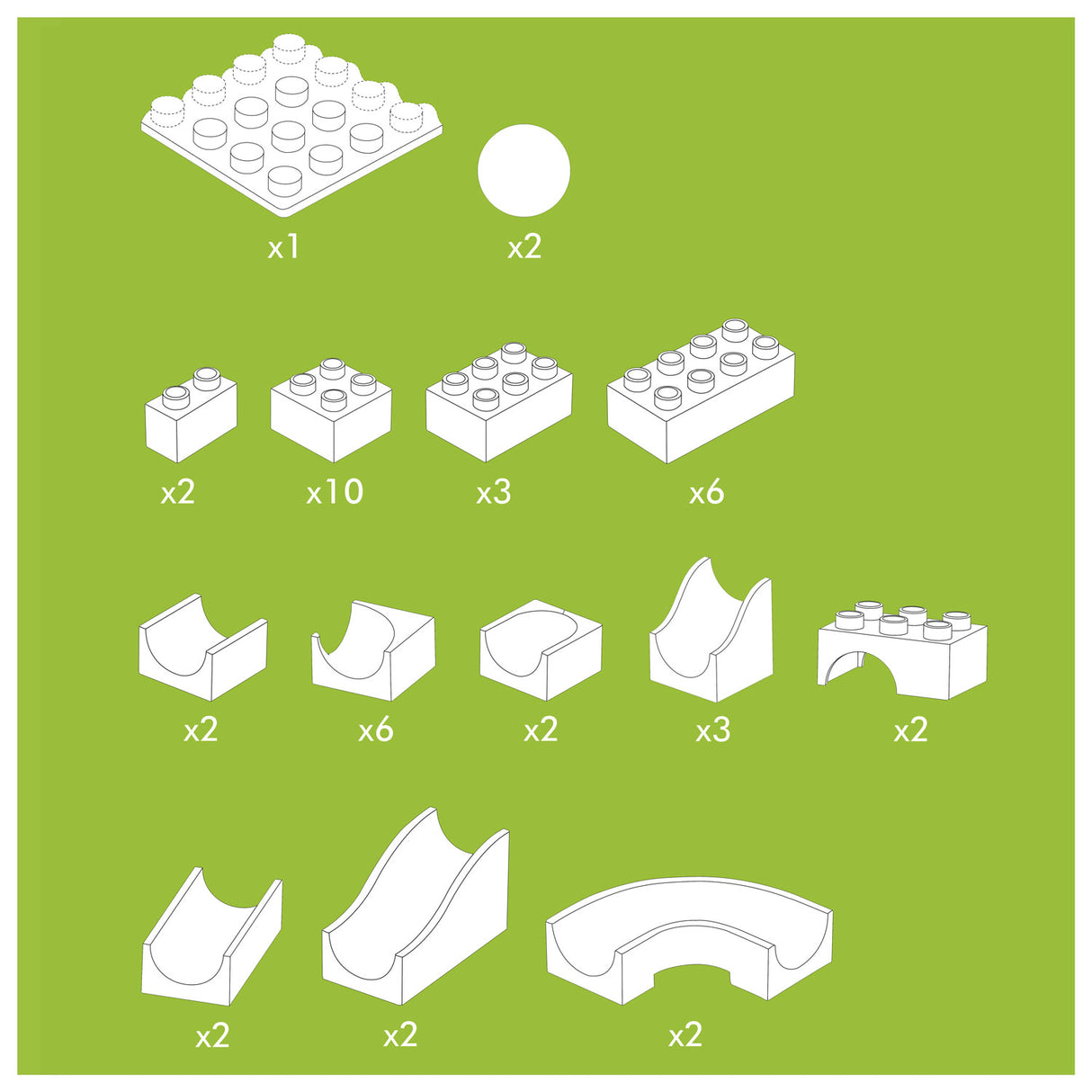 x1 x2

x2 x10 x3 x6

x2 x6 x2 x3 x2

x2 x2 x2