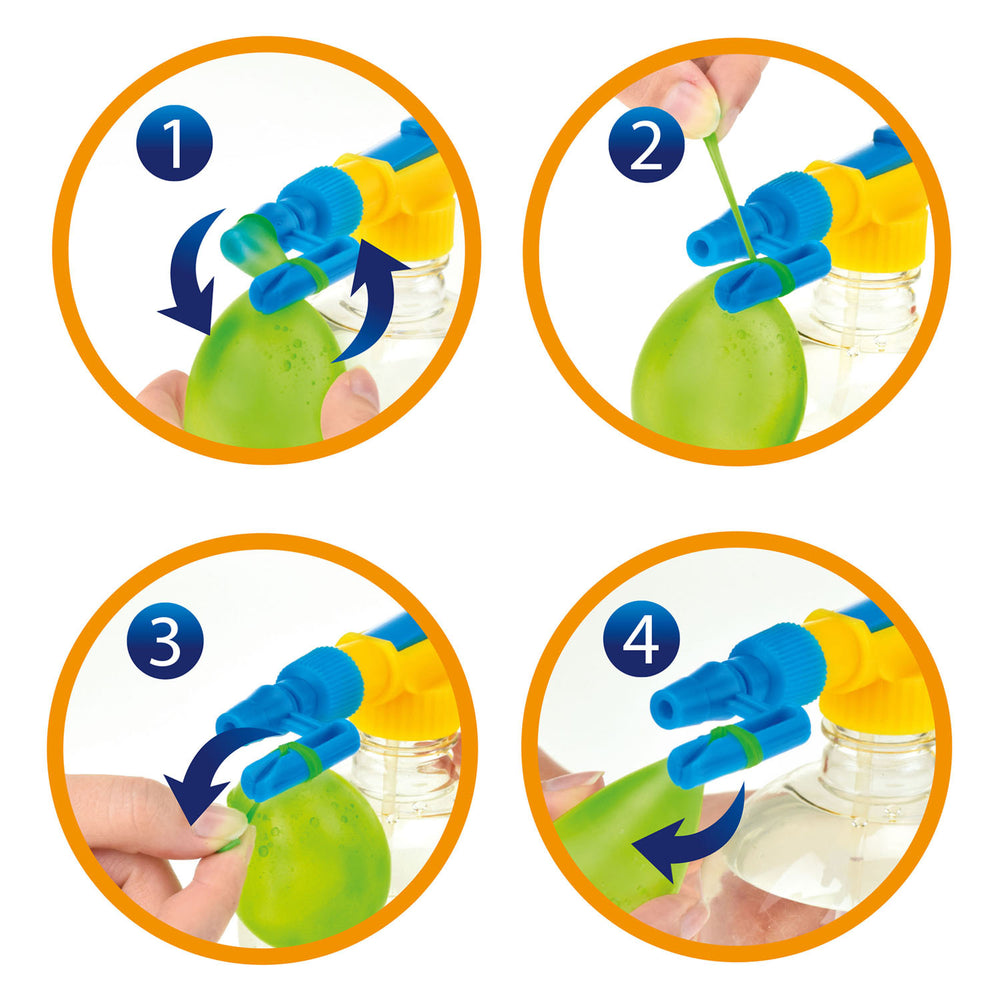 1

2

3

4