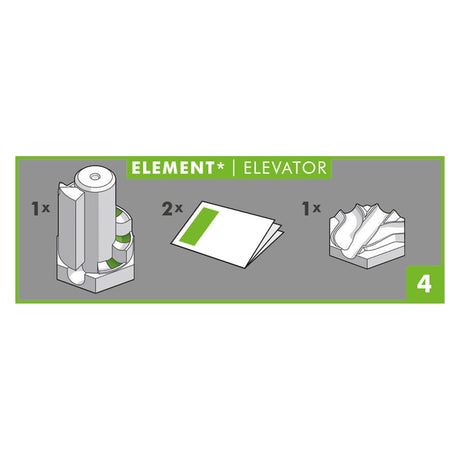 ELEMENT* | ELEVATOR

1x

2x

1x

4