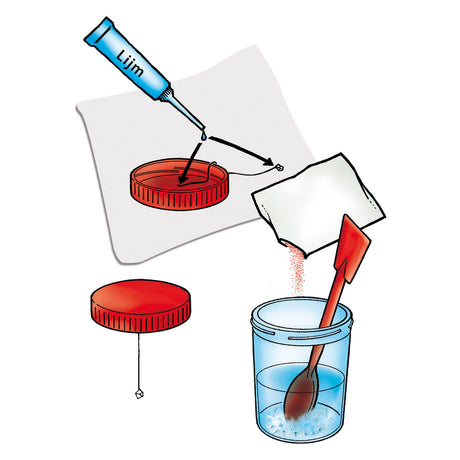 Lijm