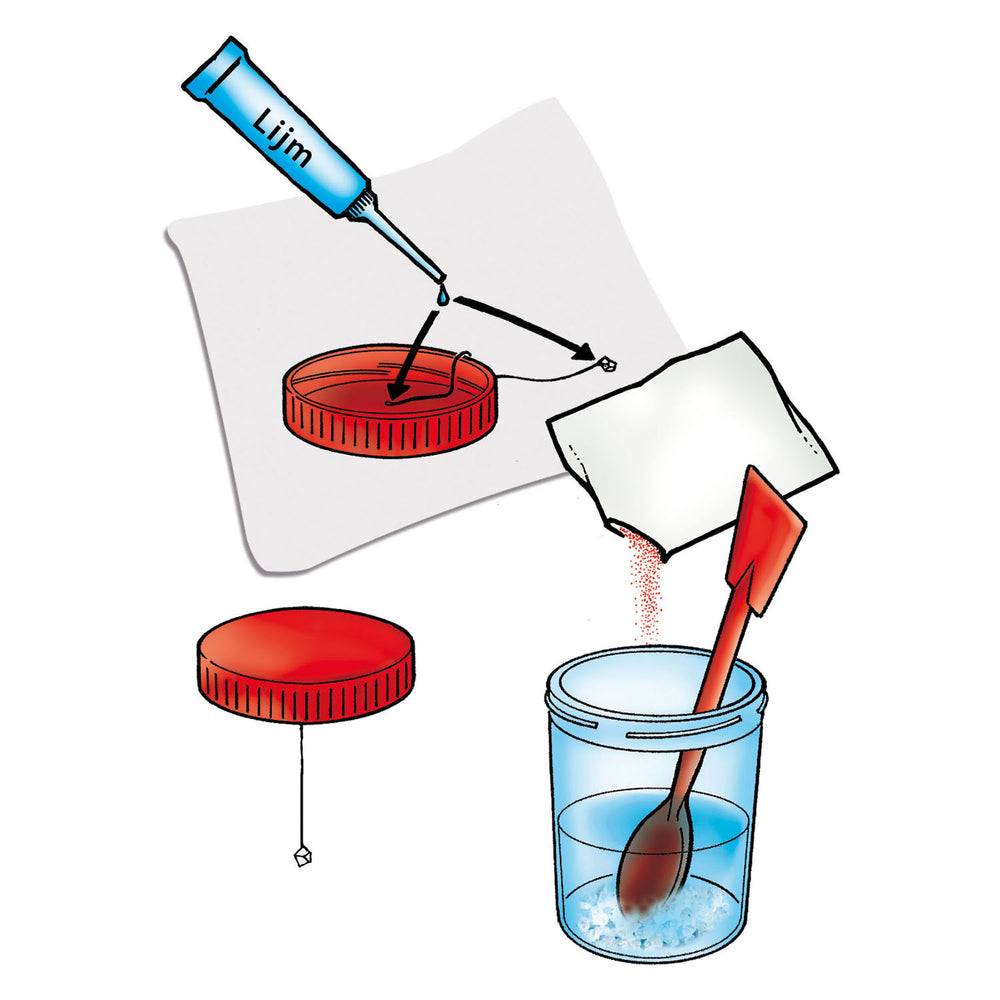 Lijm