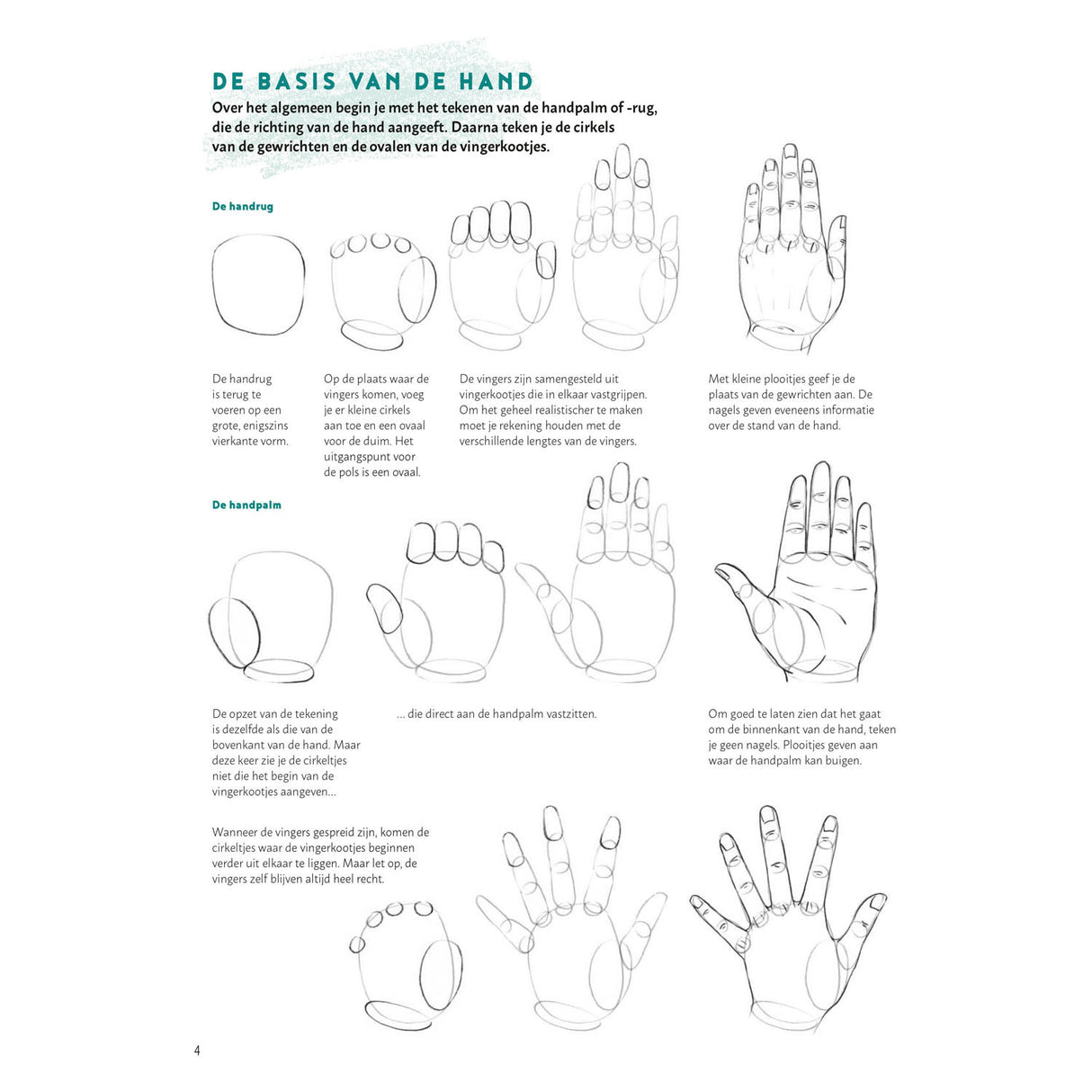 DE BASIS VAN DE HAND

Over het algemeen begin je met het tekenen van de handpalm of -rug, die de richting van de hand aangeeft. Daarna teken je de cirkels van de gewrichten en de ovalen van de vingerkootjes.

De handrug

De handrug is terug te voeren op een grote, enigszins vierkante vorm.

Op de plaats waar de vingers komen, voeg je er kleine cirkels aan toe en een ovaal voor de duim. Het uitgangspunt voor de pols is een ovaal.

De vingers zijn samengesteld uit vingerkootjes die in elkaar vastgrijpen. Om het geheel realistischer te maken moet je rekening houden met de verschillende lengtes van de vingers.

Met kleine plooitjes geef je de plaats van de gewrichten aan. De nagels geven eveneens informatie over de stand van de hand.

De handpalm

De opzet van de tekening is dezelfde als die van de bovenkant van de hand. Maar deze keer zie je de cirkeltjes niet die het begin van de vingerkootjes aangeven…

… die direct aan de handpalm vastzitten.

Om goed te laten zien dat het gaat om de binnenkant van de hand, teken je geen nagels. Plooitjes geven aan waar de handpalm kan buigen.

Wanneer de vingers gespreid zijn, komen de cirkeltjes waar de vingerkootjes beginnen verder uit elkaar te liggen. Maar let op, de vingers zelf blijven altijd heel recht.

4