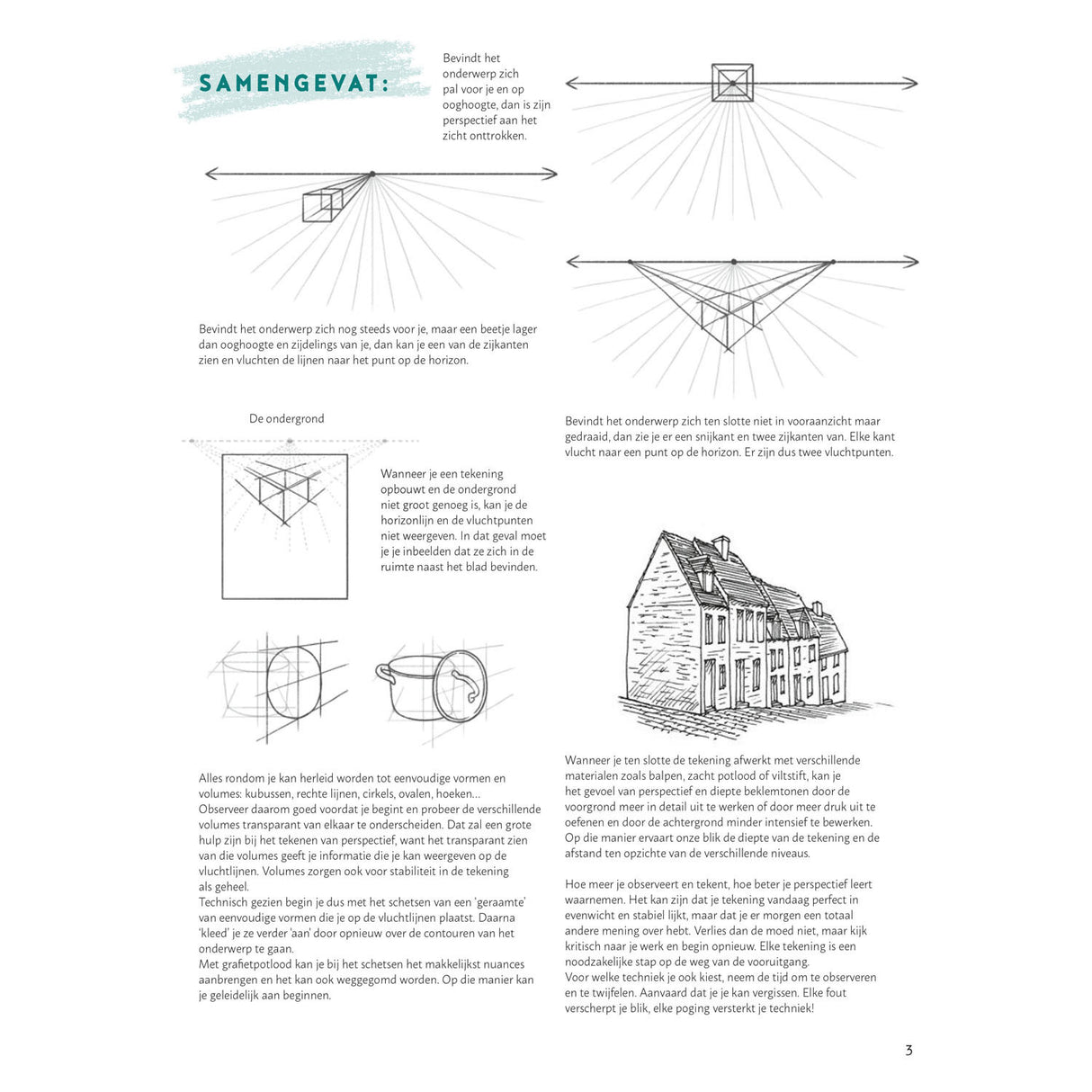 SAMENGEVAT:

Bevindt het onderwerp zich pal voor je en op ooghoogte, dan is zijn perspectief aan het zicht onttrokken.

Bevindt het onderwerp zich nog steeds voor je, maar een beetje lager dan ooghoogte en zijdelings van je, dan kan je een van de zijkanten zien en vluchten de lijnen naar het punt op de horizon.

Bevindt het onderwerp zich ten slotte niet in vooraanzicht maar gedraaid, dan zie je er een snijkant en twee zijkanten van. Elke kant vlucht naar een punt op de horizon. Er zijn dus twee vluchtpunten.

De ondergrond

Wanneer je een tekening opbouwt en de ondergrond niet groot genoeg is, kan je de horizonlijn en de vluchtpunten niet weergeven. In dat geval moet je je inbeelden dat ze zich in de ruimte naast het blad bevinden.

Alles rondom je kan herleid worden tot eenvoudige vormen en volumes: kubussen, rechte lijnen, cirkels, ovalen, hoeken...
Observeer daarom goed voordat je begint en probeer de verschillende volumes transparant van elkaar te onderscheiden. Dat zal een grote hulp zijn bij het tekenen van perspectief, want het transparant zien van die volumes geeft je informatie die je kan weergeven op de vluchtlijnen. Volumes zorgen ook voor stabiliteit in de tekening als geheel.
Technisch gezien begin je dus met het schetsen van een 'geraamte' van eenvoudige vormen die je op de vluchtlijnen plaatst. Daarna 'kleed' je ze verder 'aan' door opnieuw over de contouren van het onderwerp te gaan.
Met grafietpotlood kan je bij het schetsen het makkelijkst nuances aanbrengen en het kan ook weggegomd worden. Op die manier kan je geleidelijk aan beginnen.

Wanneer je ten slotte de tekening afwerkt met verschillende materialen zoals balpen, zacht potlood of viltstift, kan je het gevoel van perspectief en diepte beklemtonen door de voorgrond meer in detail uit te werken of door meer druk uit te oefenen en door de achtergrond minder intensief te bewerken. Op die manier ervaart onze blik de diepte van de tekening en de afstand ten opzichte van de verschillende niveaus.

Hoe meer je observeert en tekent, hoe beter je perspectief leert waarnemen. Het kan zijn dat je tekening vandaag perfect in evenwicht en stabiel lijkt, maar dat je er morgen een totaal andere mening over hebt. Verlies dan de moed niet, maar kijk kritisch naar je werk en begin opnieuw. Elke tekening is een noodzakelijke stap op de weg van de vooruitgang.
Voor welke techniek je ook kiest, neem de tijd om te observeren en te twijfelen. Aanvaard dat je je kan vergissen. Elke fout verscherpt je blik, elke poging versterkt je techniek!

3