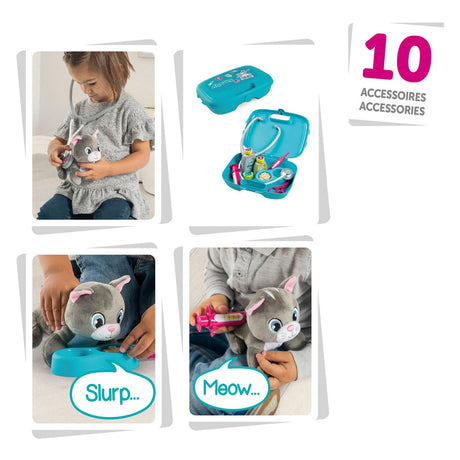 10
ACCESSOIRES
ACCESSORIES

Slurp...

Meow...