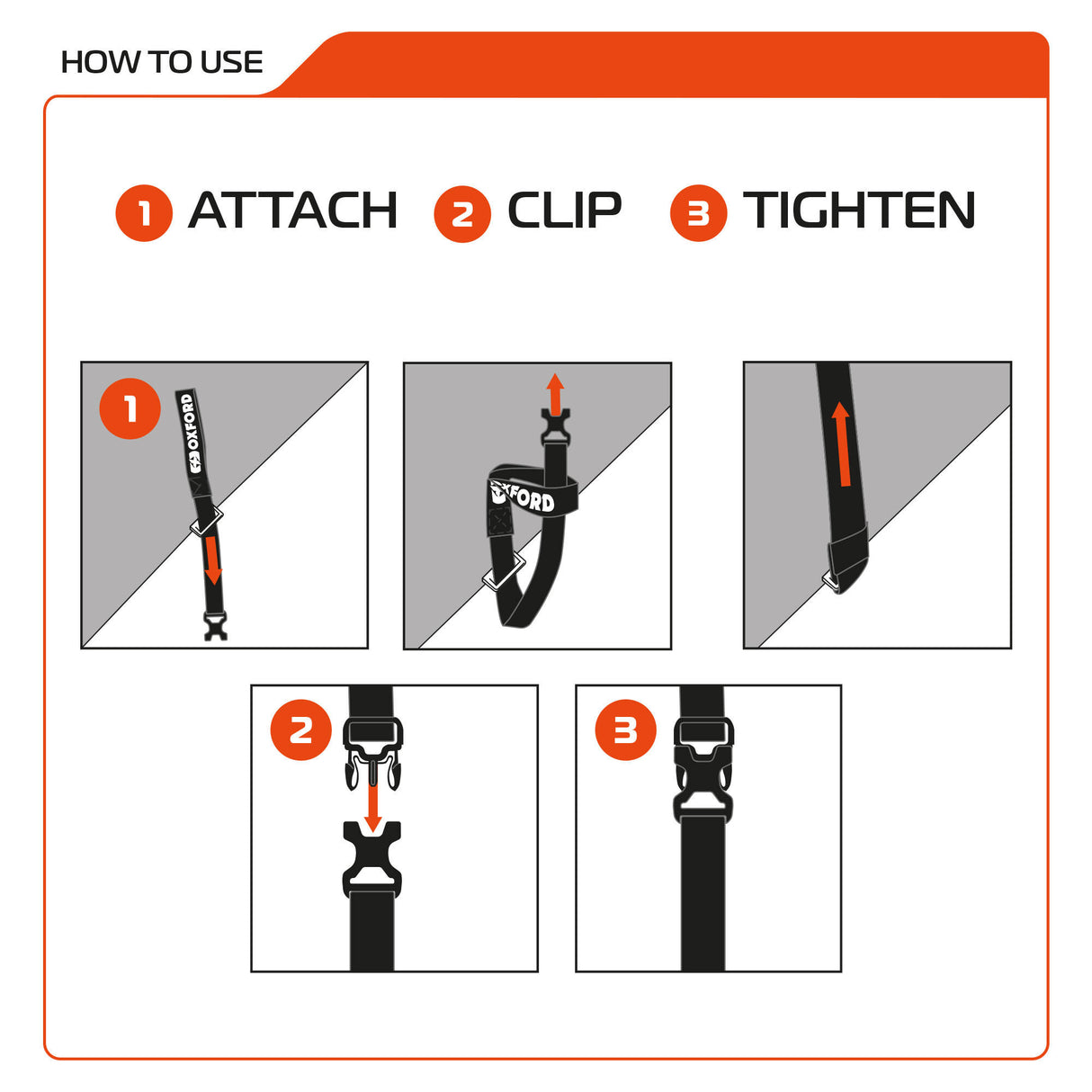 HOW TO USE

1 ATTACH 2 CLIP 3 TIGHTEN

1

OXFORD

OXFORD

2

3