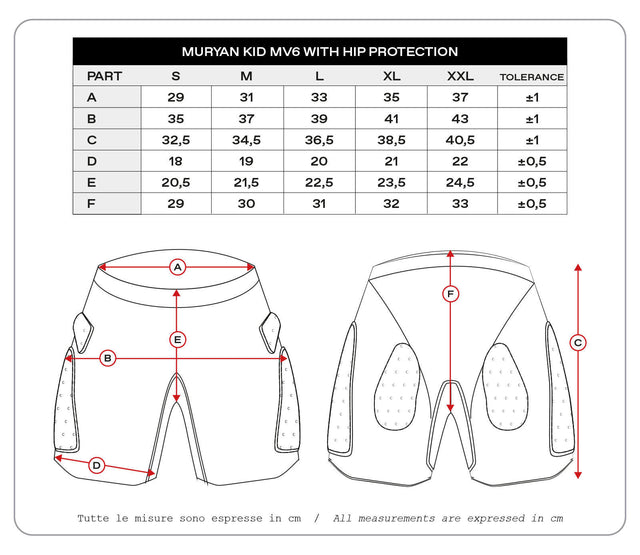 MURYAN KID MV6 WITH HIP PROTECTION

| PART | S | M | L | XL | XXL | TOLERANCE |
|---|---|---|---|---|---|---|
| A | 29 | 31 | 33 | 35 | 37 | ±1 |
| B | 35 | 37 | 39 | 41 | 43 | ±1 |
| C | 32,5 | 34,5 | 36,5 | 38,5 | 40,5 | ±1 |
| D | 18 | 19 | 20 | 21 | 22 | ±0,5 |
| E | 20,5 | 21,5 | 22,5 | 23,5 | 24,5 | ±0,5 |
| F | 29 | 30 | 31 | 32 | 33 | ±0,5 |

A
E
B
D
F
C

Tutte le misure sono espresse in cm / All measurements are expressed in cm