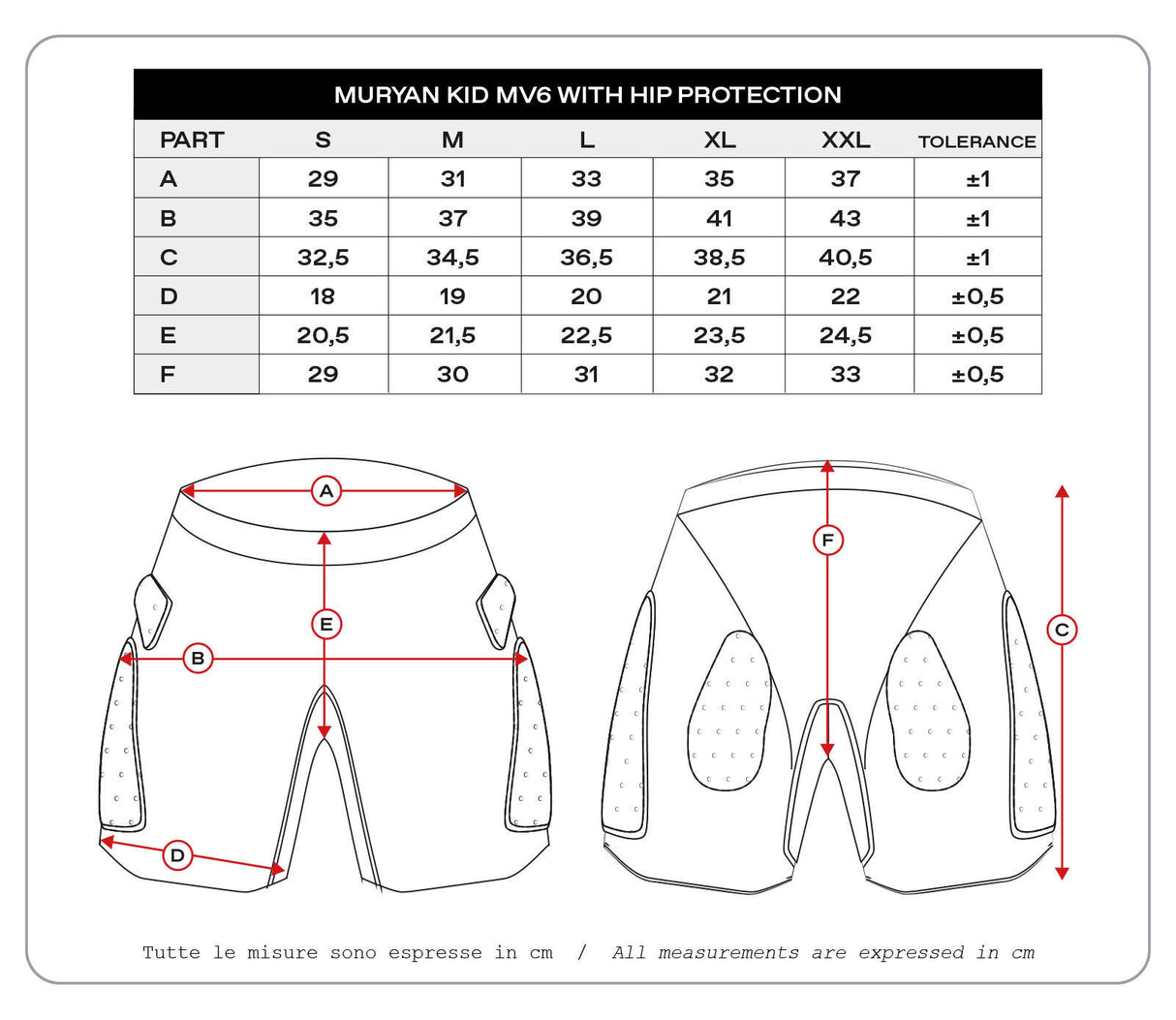 MURYAN KID MV6 WITH HIP PROTECTION

| PART | S | M | L | XL | XXL | TOLERANCE |
|---|---|---|---|---|---|---|
| A | 29 | 31 | 33 | 35 | 37 | ±1 |
| B | 35 | 37 | 39 | 41 | 43 | ±1 |
| C | 32,5 | 34,5 | 36,5 | 38,5 | 40,5 | ±1 |
| D | 18 | 19 | 20 | 21 | 22 | ±0,5 |
| E | 20,5 | 21,5 | 22,5 | 23,5 | 24,5 | ±0,5 |
| F | 29 | 30 | 31 | 32 | 33 | ±0,5 |

A
E
B
D
F
C

Tutte le misure sono espresse in cm / All measurements are expressed in cm