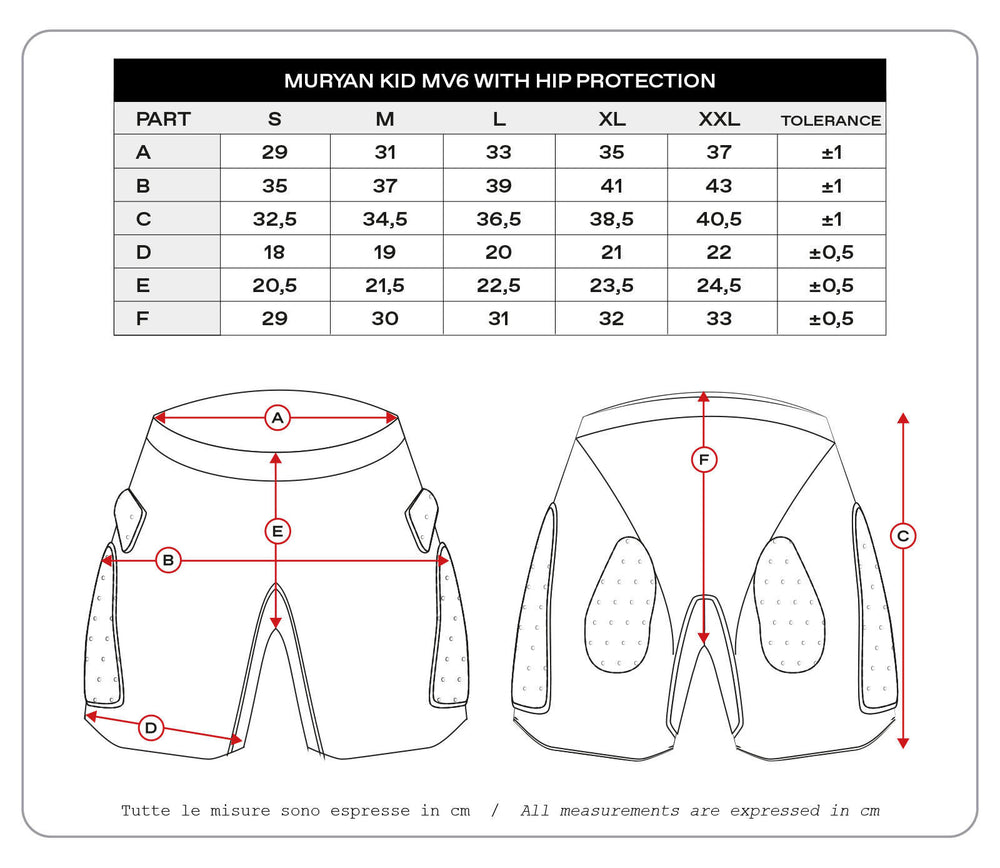 MURYAN KID MV6 WITH HIP PROTECTION

| PART | S | M | L | XL | XXL | TOLERANCE |
|---|---|---|---|---|---|---|
| A | 29 | 31 | 33 | 35 | 37 | ±1 |
| B | 35 | 37 | 39 | 41 | 43 | ±1 |
| C | 32,5 | 34,5 | 36,5 | 38,5 | 40,5 | ±1 |
| D | 18 | 19 | 20 | 21 | 22 | ±0,5 |
| E | 20,5 | 21,5 | 22,5 | 23,5 | 24,5 | ±0,5 |
| F | 29 | 30 | 31 | 32 | 33 | ±0,5 |

A
E
B
D
F
C

Tutte le misure sono espresse in cm / All measurements are expressed in cm