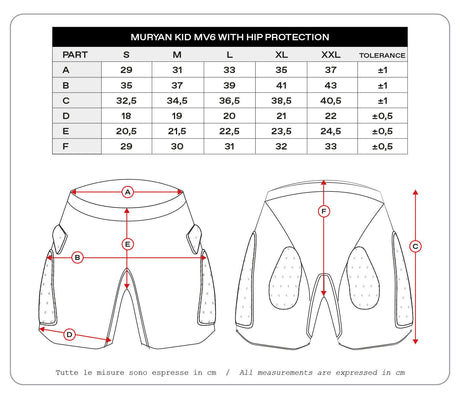 MURYAN KID MV6 WITH HIP PROTECTION

| PART | S | M | L | XL | XXL | TOLERANCE |
|---|---|---|---|---|---|---|
| A | 29 | 31 | 33 | 35 | 37 | ±1 |
| B | 35 | 37 | 39 | 41 | 43 | ±1 |
| C | 32,5 | 34,5 | 36,5 | 38,5 | 40,5 | ±1 |
| D | 18 | 19 | 20 | 21 | 22 | ±0,5 |
| E | 20,5 | 21,5 | 22,5 | 23,5 | 24,5 | ±0,5 |
| F | 29 | 30 | 31 | 32 | 33 | ±0,5 |

A
E
B
D
F
C

Tutte le misure sono espresse in cm / All measurements are expressed in cm